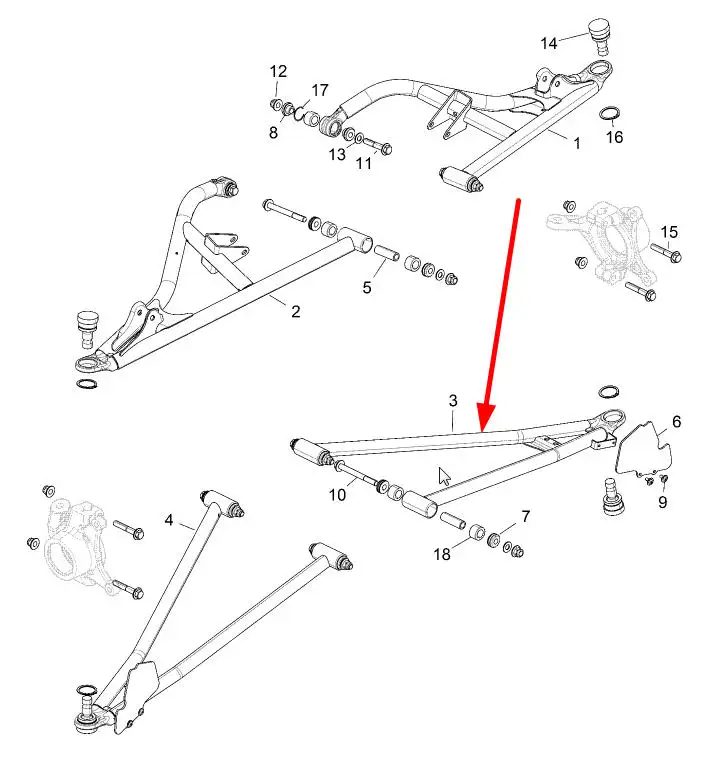 14
12
17
8
13
11
1
16
15
5
2
3
6
10
9
7
18
4