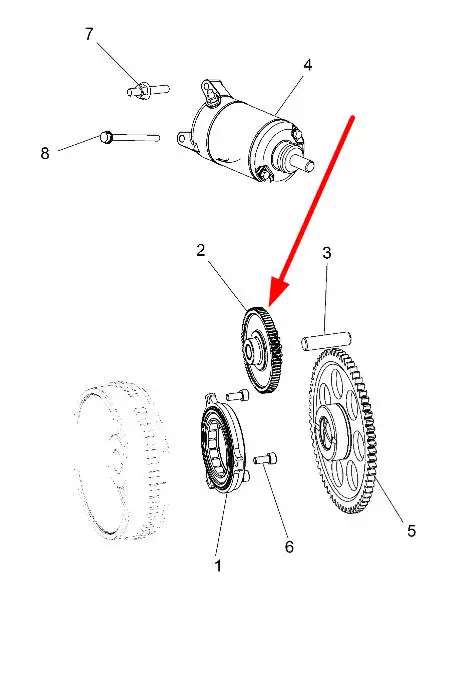 7
4
8
2
3
5
6
1