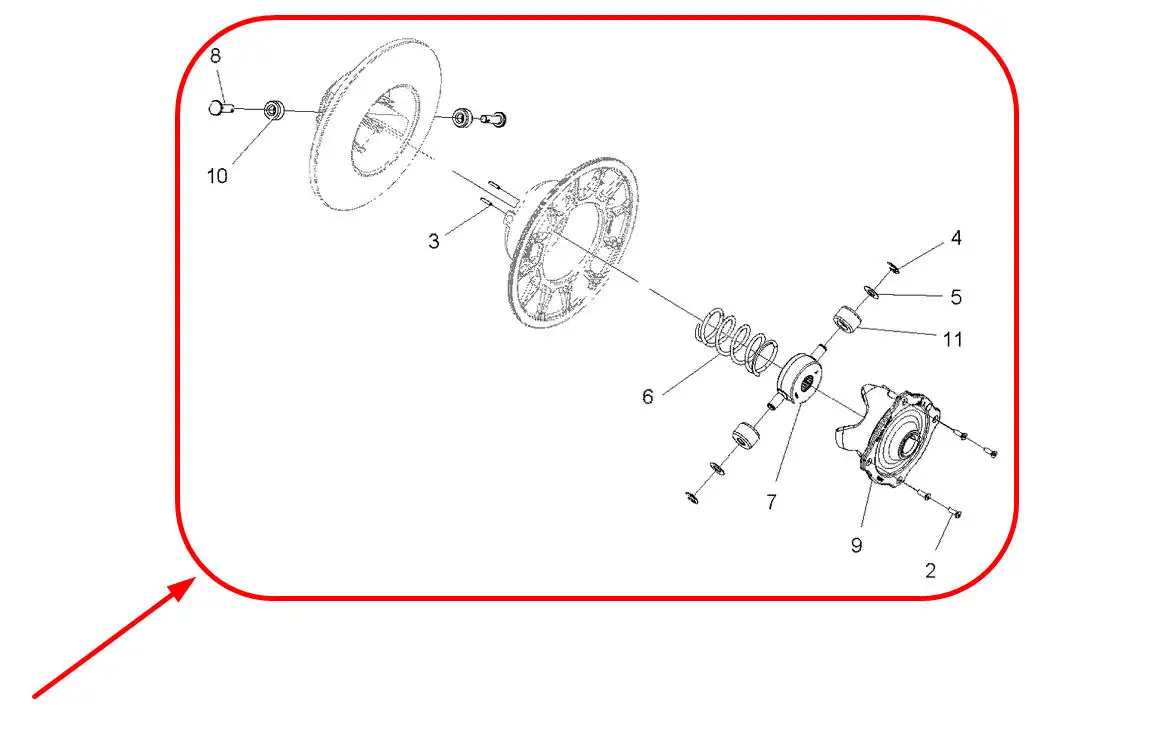 8
10
3
4
5
11
6
7
9
2