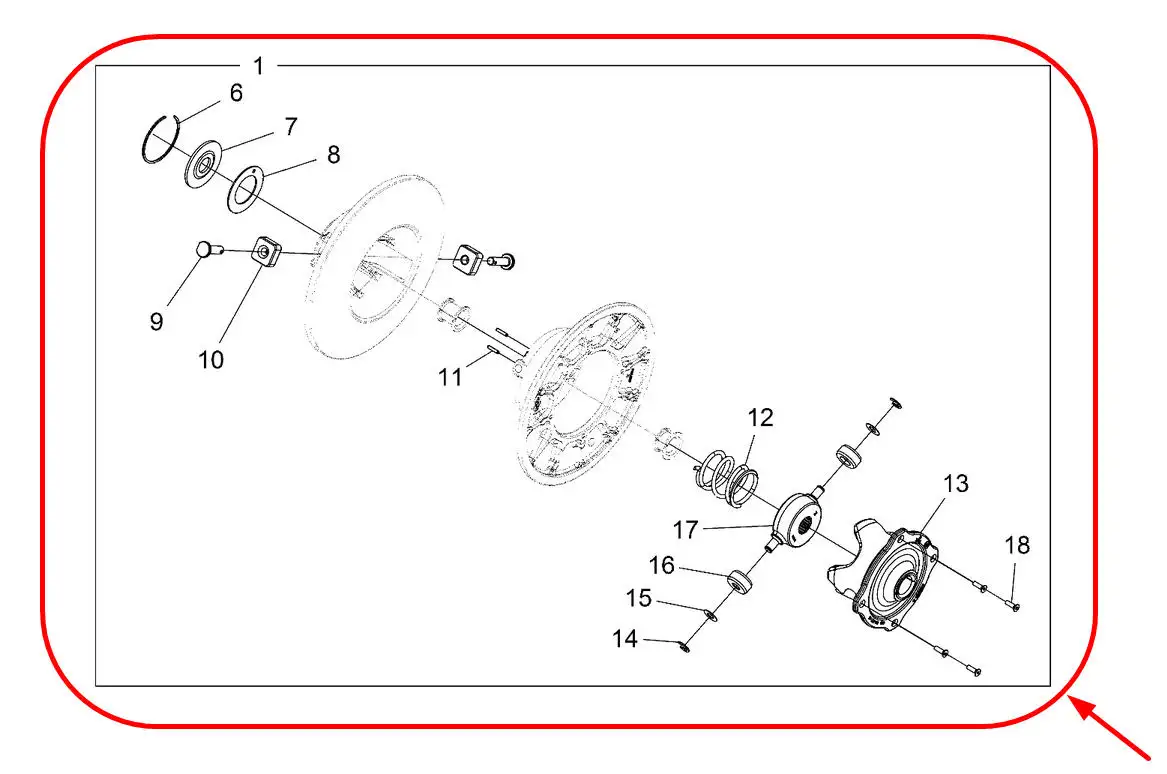 1
6
7
8
9
10
11
12
13
17
16
15
14
18