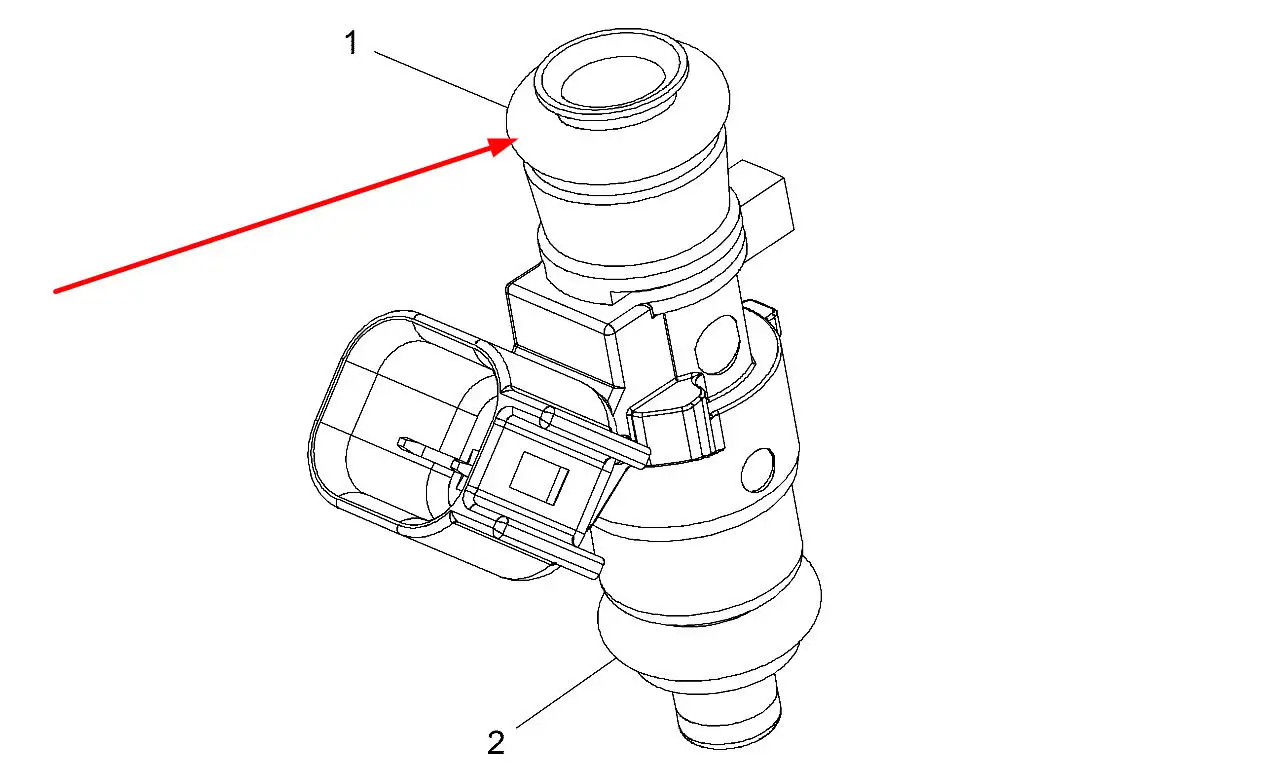 1

2