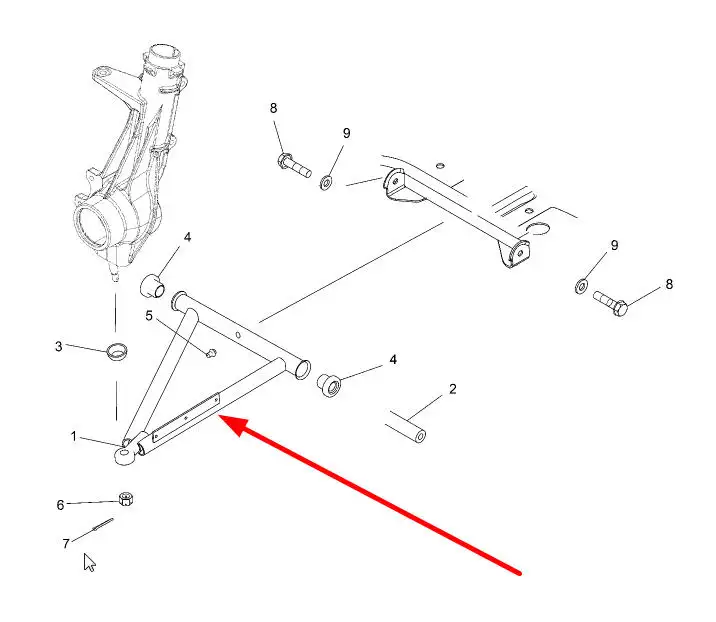 8
9
4
9
8
5
3
4
2
1
6
7