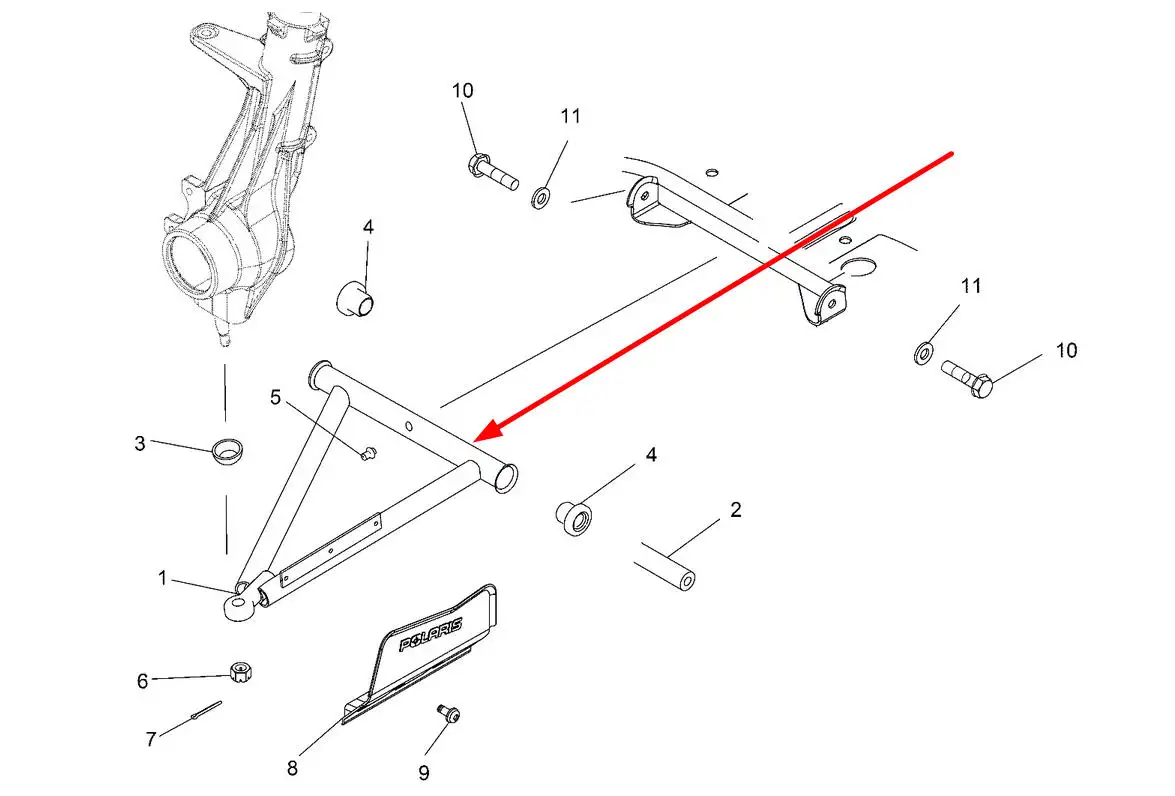 10
11
4
11
10
5
3
4
2
1
POLARIS
6
7
8
9