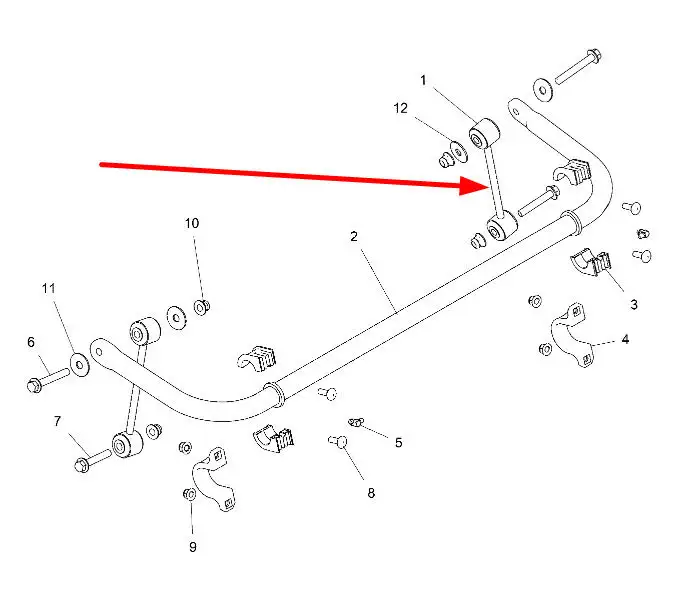 1
12
10
2
11
6
3
4
7
5
8
9