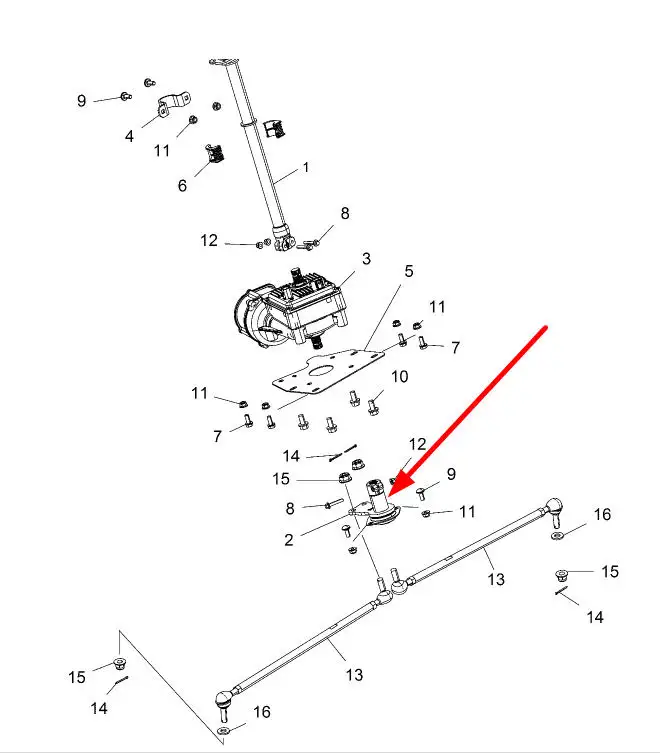 9
4
11
6
1
12
8
3
5
11
7
11
10
7
14
12
15
9
8
11
2
16
13
15
14
15
14
13
16