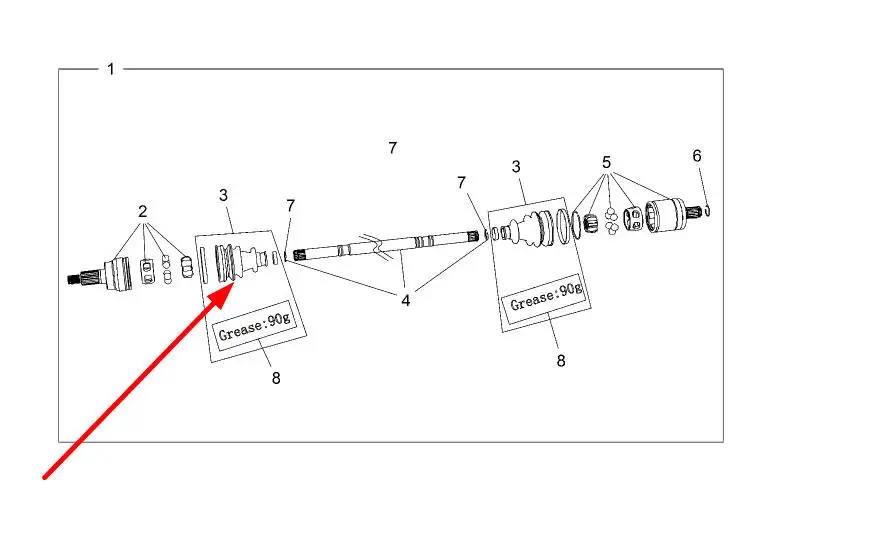 1

7

2

3

7

7

3

5

6

4

Grease:90g

Grease:90g

8

8