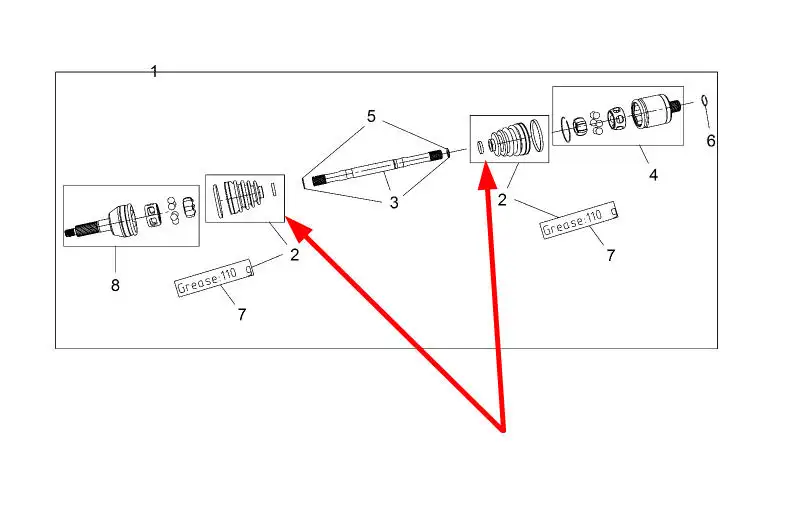 1

5

6

4

3

2

Grease:110 g

7

8

2

Grease:110 g

7