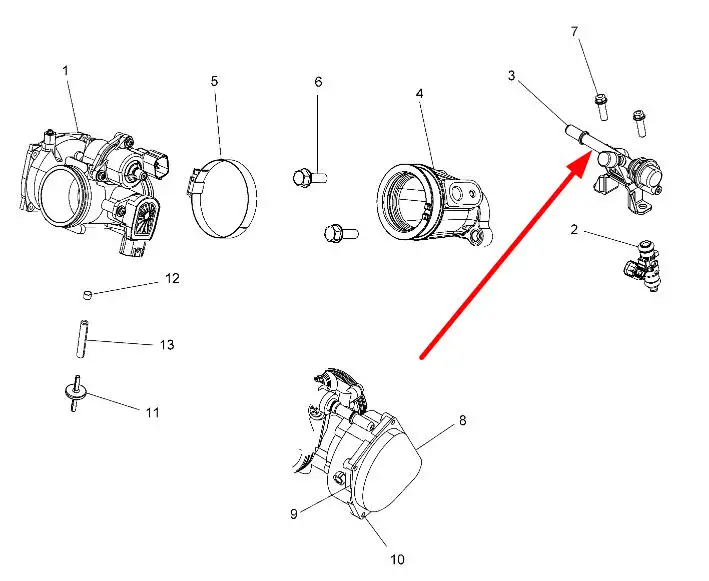 1
5
6
4
3
7
2
12
13
11
8
9
10