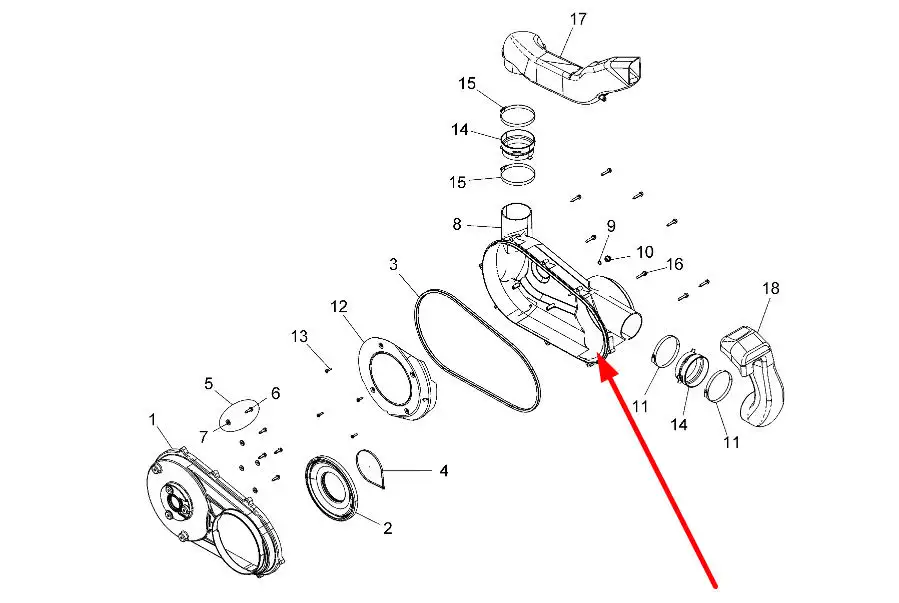 17
15
14
15
8
9
10
16
3
18
12
13
5
6
7
11
14
11
1
4
2