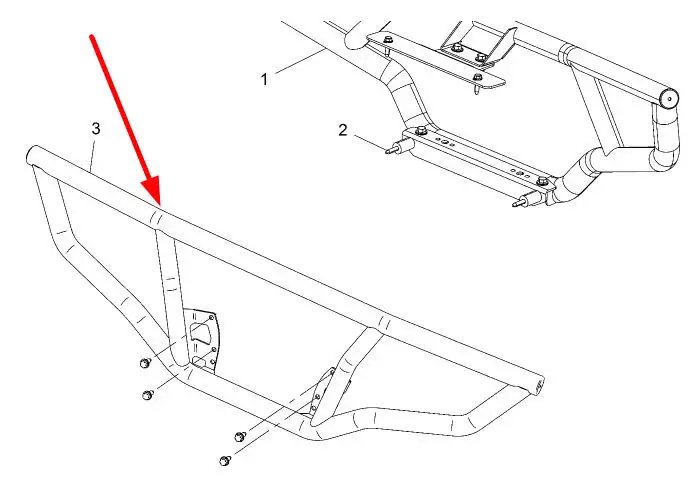 1
2
3