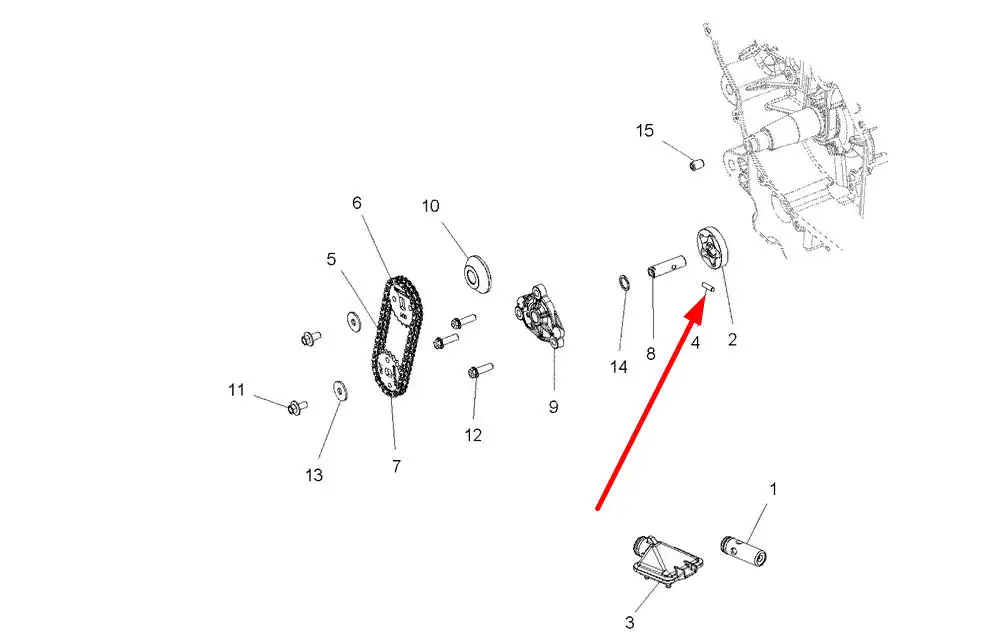 15
6
10
5
14
8
4
2
11
12
9
13
7
1
3