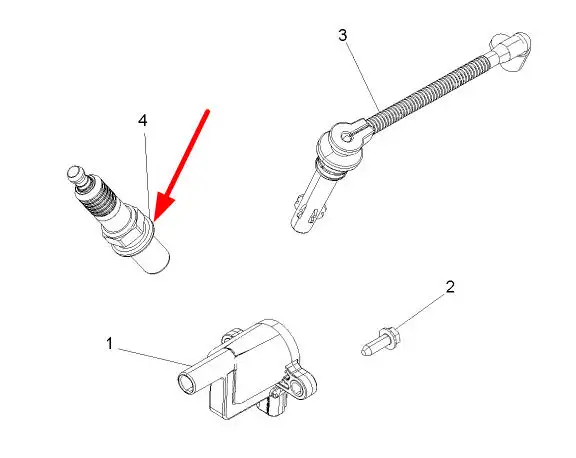 3
4
2
1