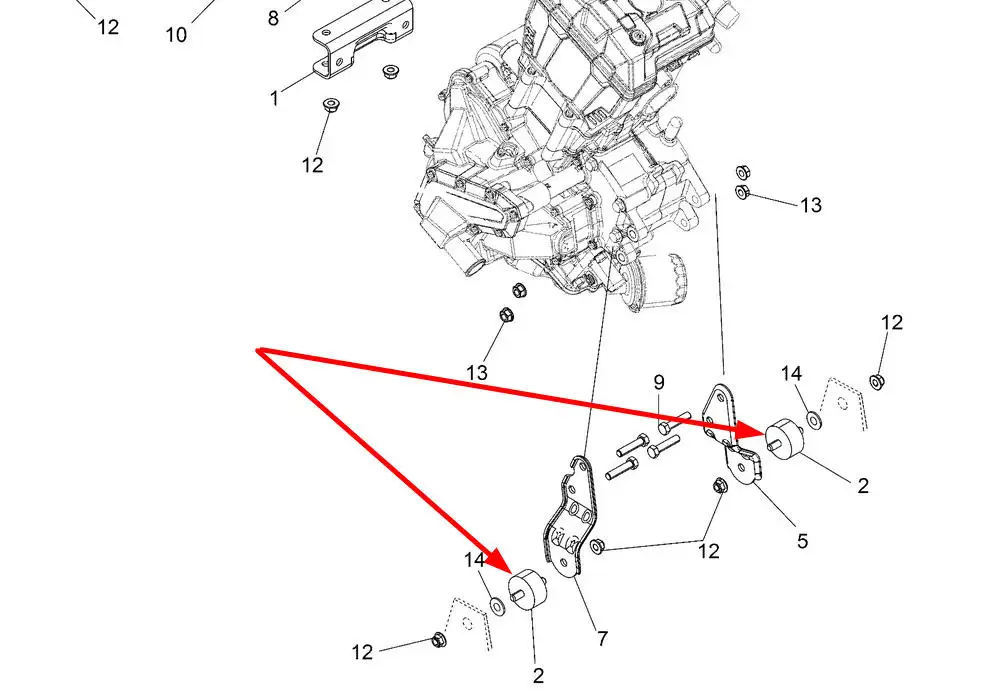 12
10
8
1
12
13
13
12
9
14
2
5
12
14
7
12
2