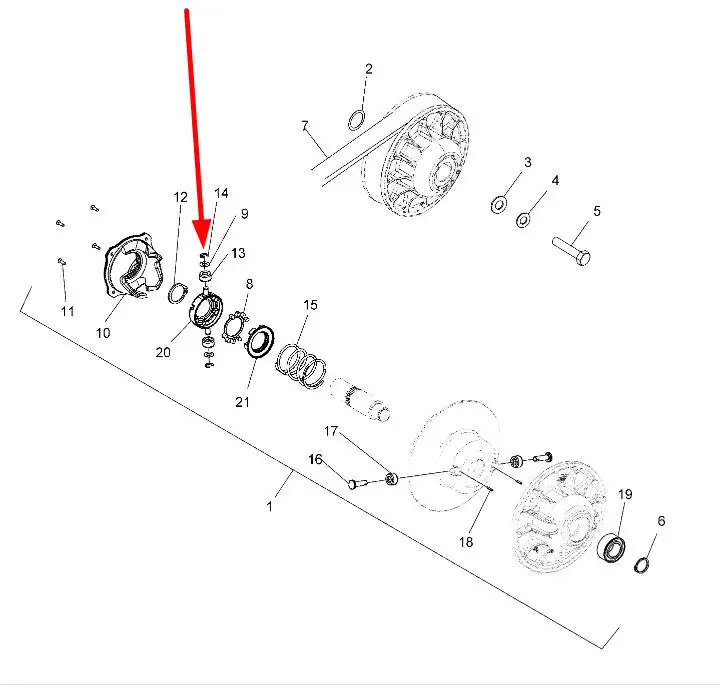 2
7
3
4
5
12
14
9
13
8
15
11
10
20
21
17
16
1
18
19
6