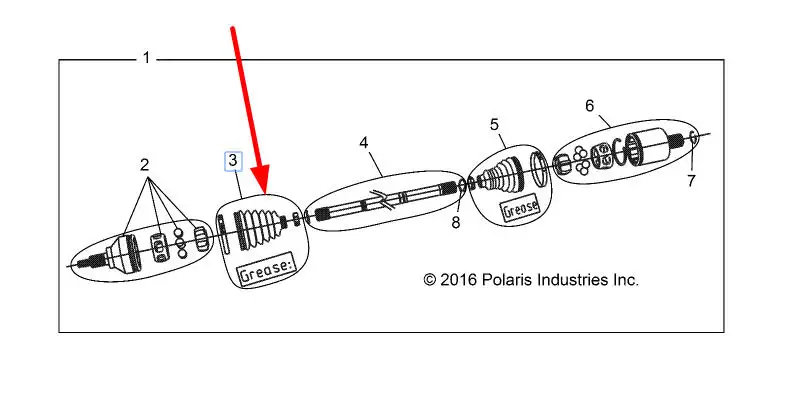 1

2

3

4

5

6

7

8

Grease:

Grease

© 2016 Polaris Industries Inc.