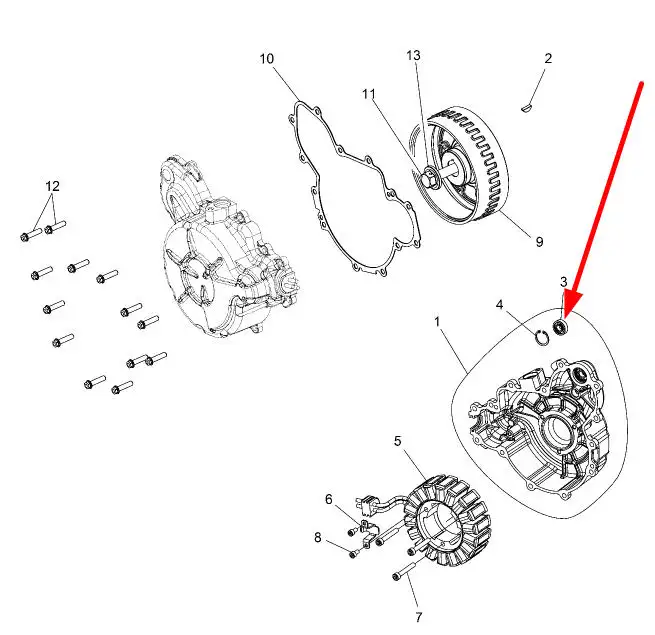 10
13
2
11
12
9
3
4
1
5
6
8
7