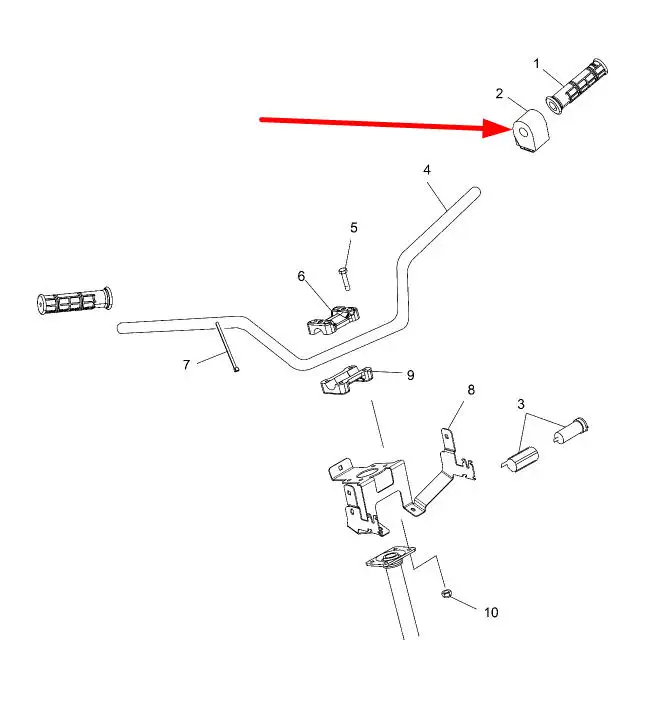 1
2
4
5
6
7
9
8
3
10