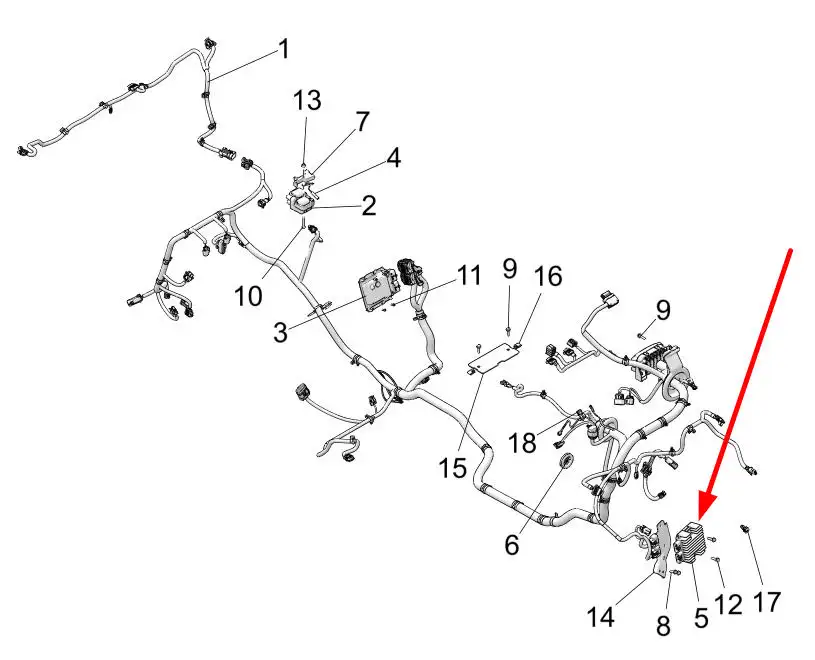 1
13
7
4
2
10
11
3
9
16
9
15
18
6
14
8
5
12
17