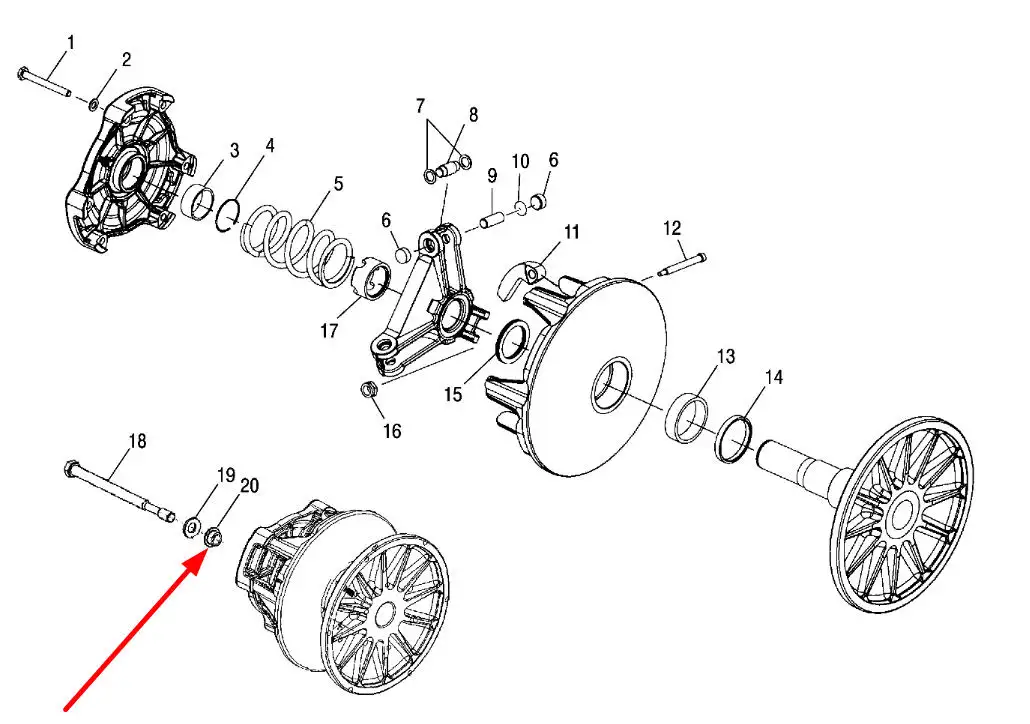 1
2
3
4
5
7
8
9
10
6
6
11
12
17
15
16
13
14
18
19
20