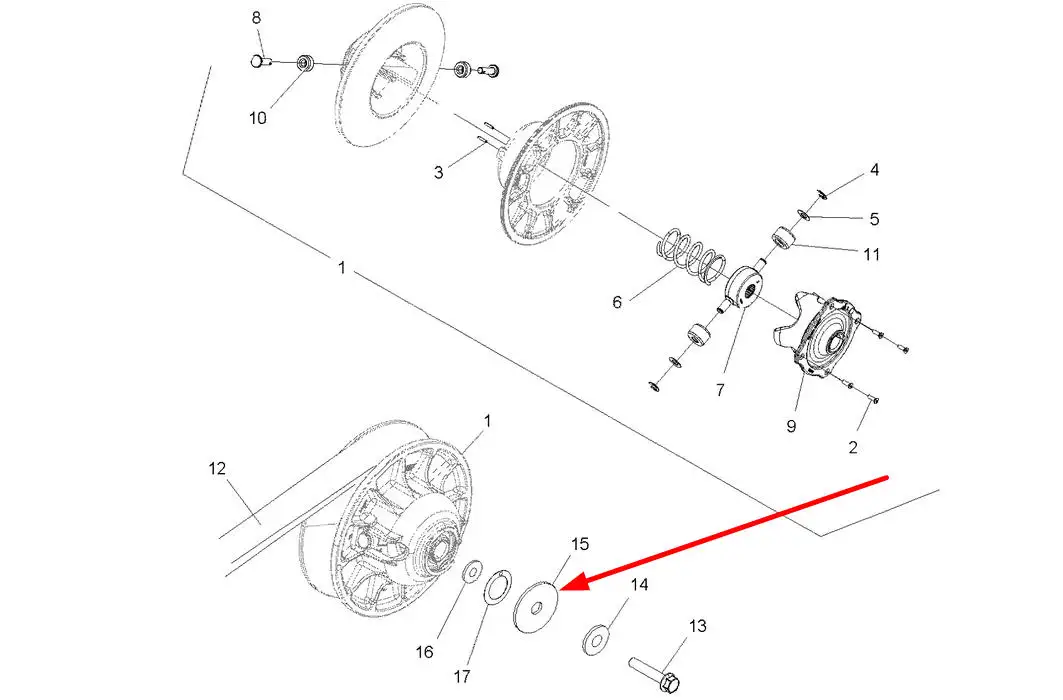 8
10
3
4
5
11
1
6
7
9
2
1
12
15
14
13
16
17