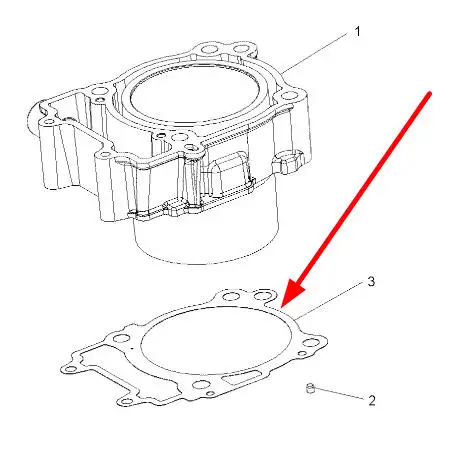 1

3

2