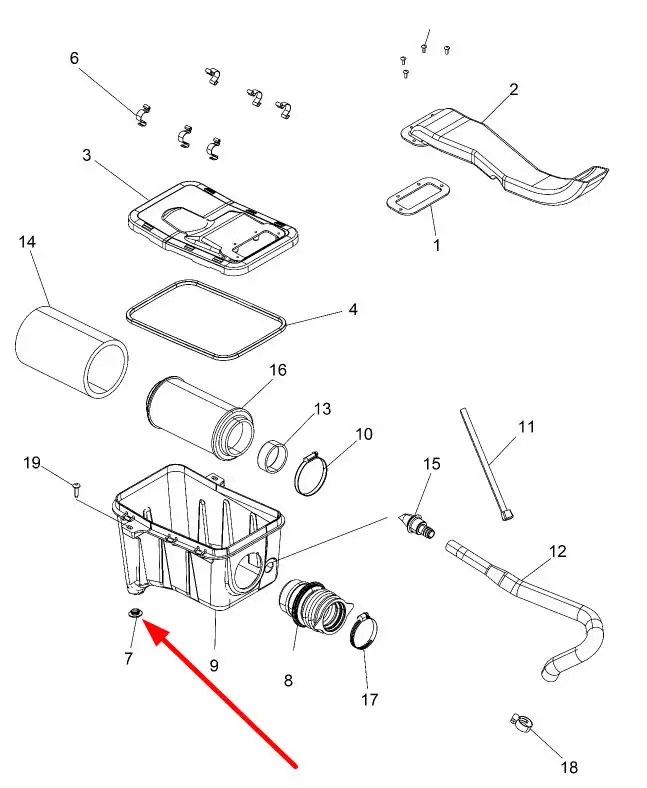 6
2
3
1
14
4
16
13
10
11
19
15
12
7
9
8
17
18