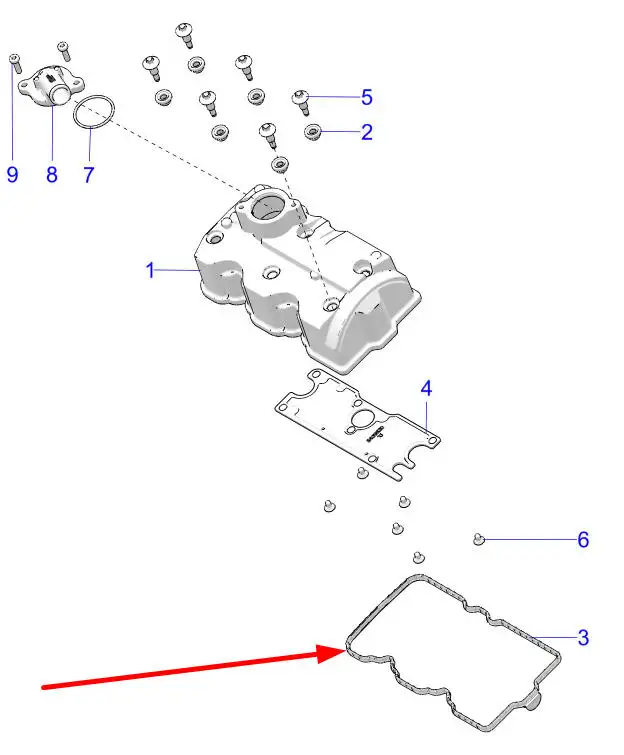 5
2
9
8
7
1
4
6
3