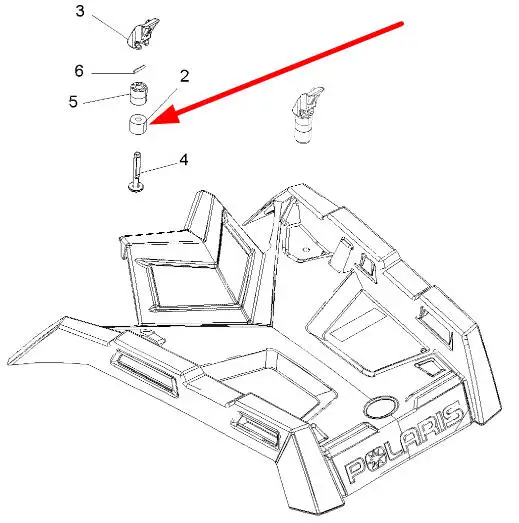 3
6
2
5
4
POLARIS