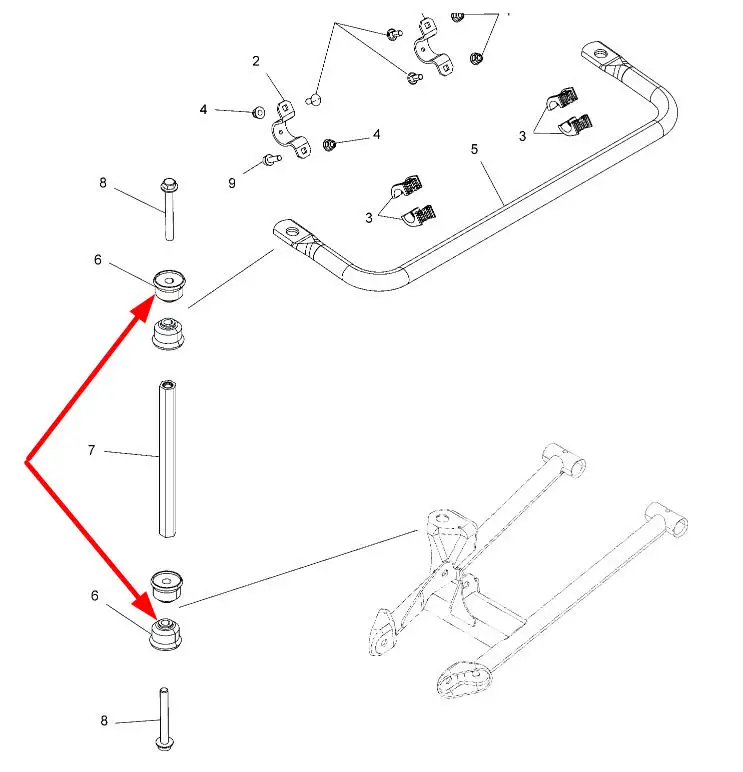 2
4
4
9
3
5
3
8
6
7
6
8