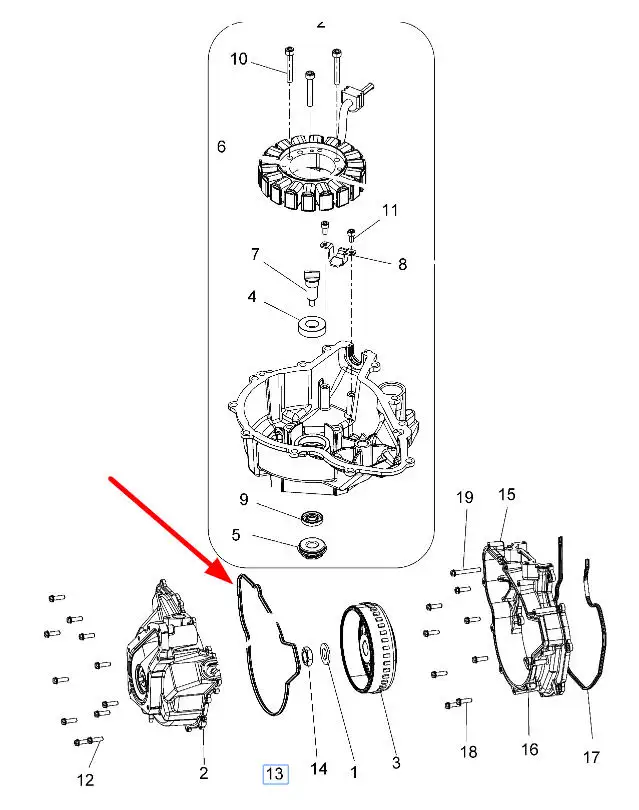 2
10
6
11
7
8
4
9
5
19
15
12
2
13
14
1
3
18
16
17