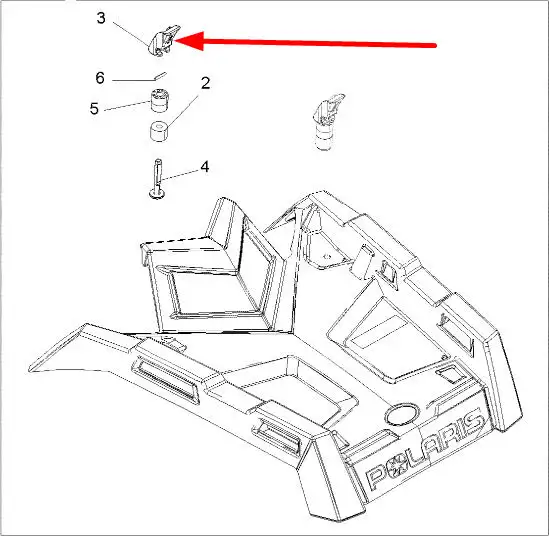 3
6
2
5
4
POLARIS