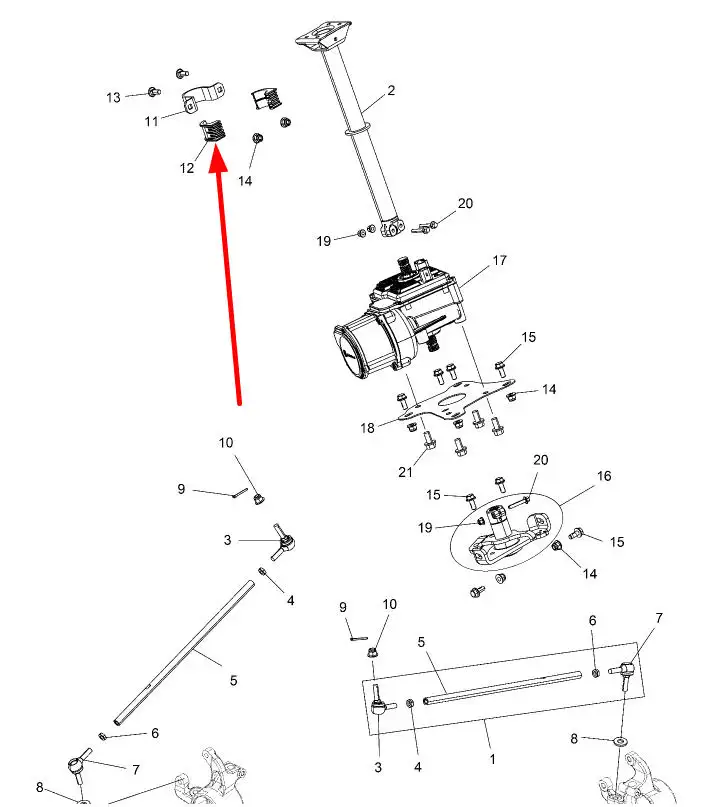 13
11
12
14
2
20
19
17
15
14
18
21
10
9
3
4
5
6
7
8
20
16
15
19
15
14
9
10
5
6
7
8
3
4
1