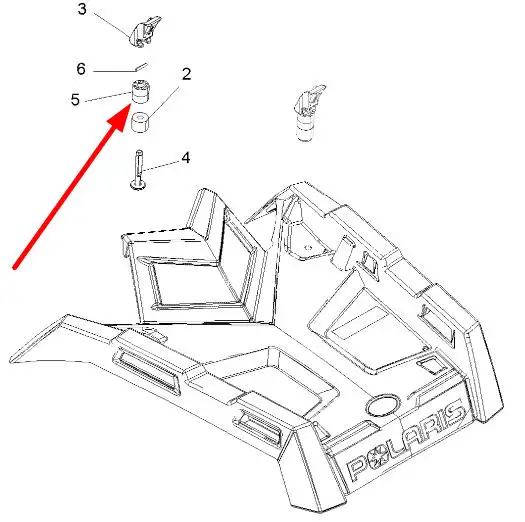 3

6

2

5

4

POLARIS