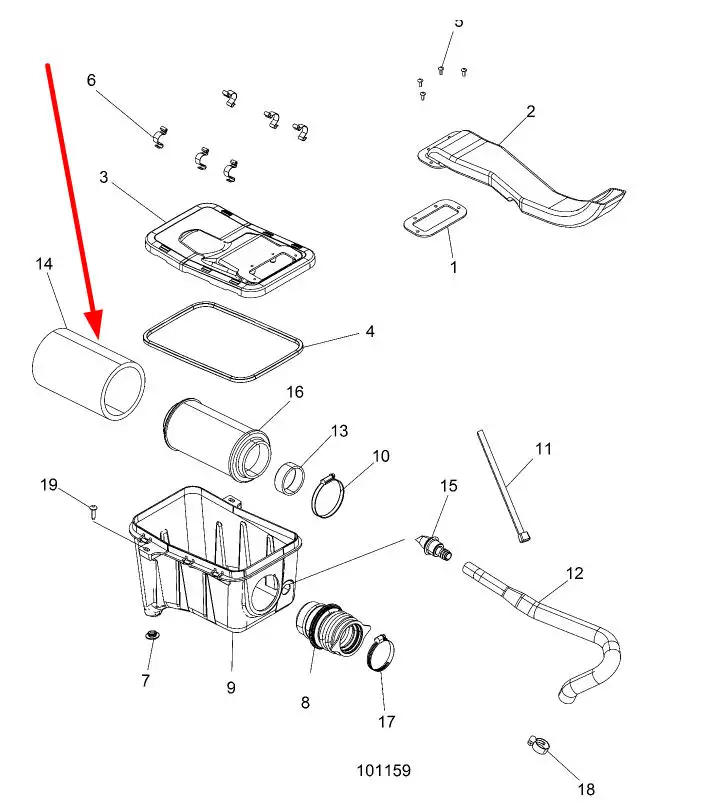 5
6
2
3
1
14
4
16
13
10
11
19
15
12
7
9
8
17
101159
18