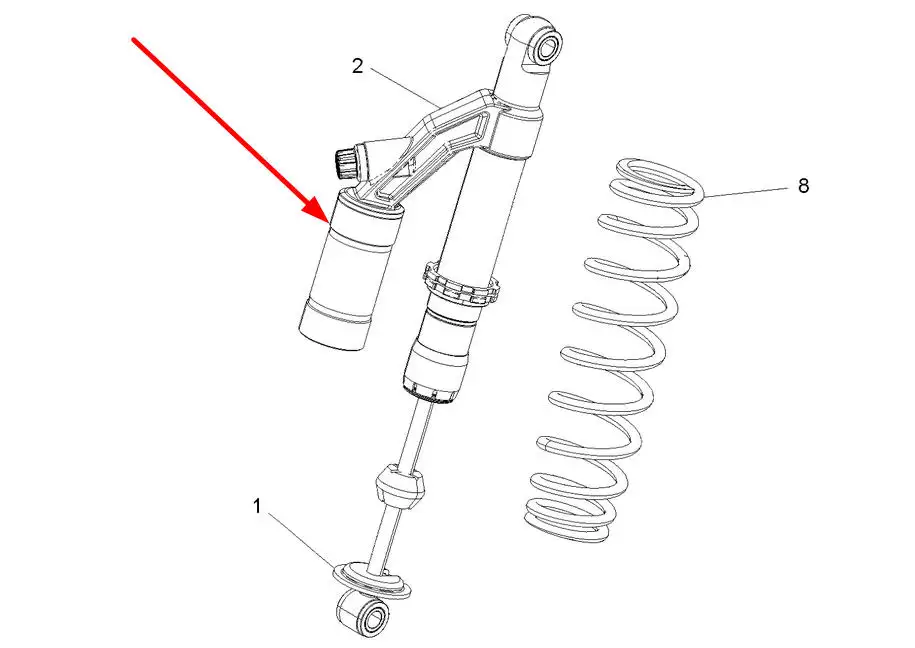 2

8

1