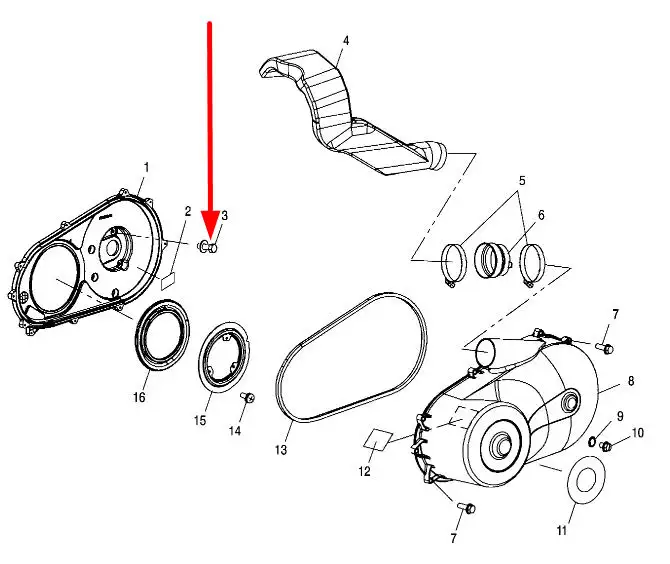 4
1
2
3
5
6
7
8
9
10
11
12
13
14
15
16
7