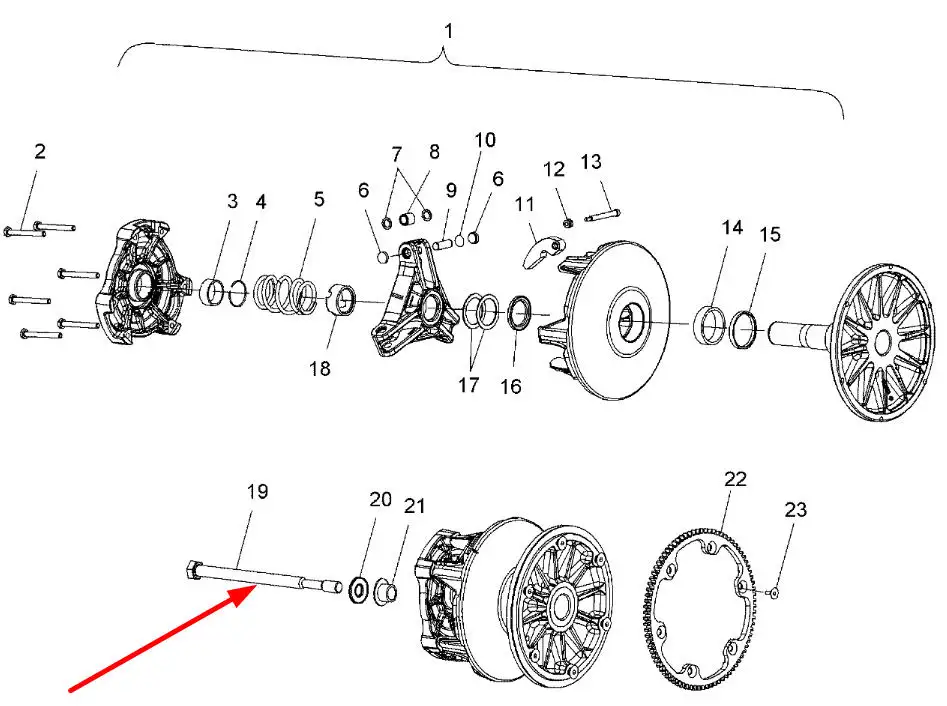 1

2
3
4
5
6
7
8
9
10
6
11
12
13
14
15
18
17
16

19
20
21
22
23