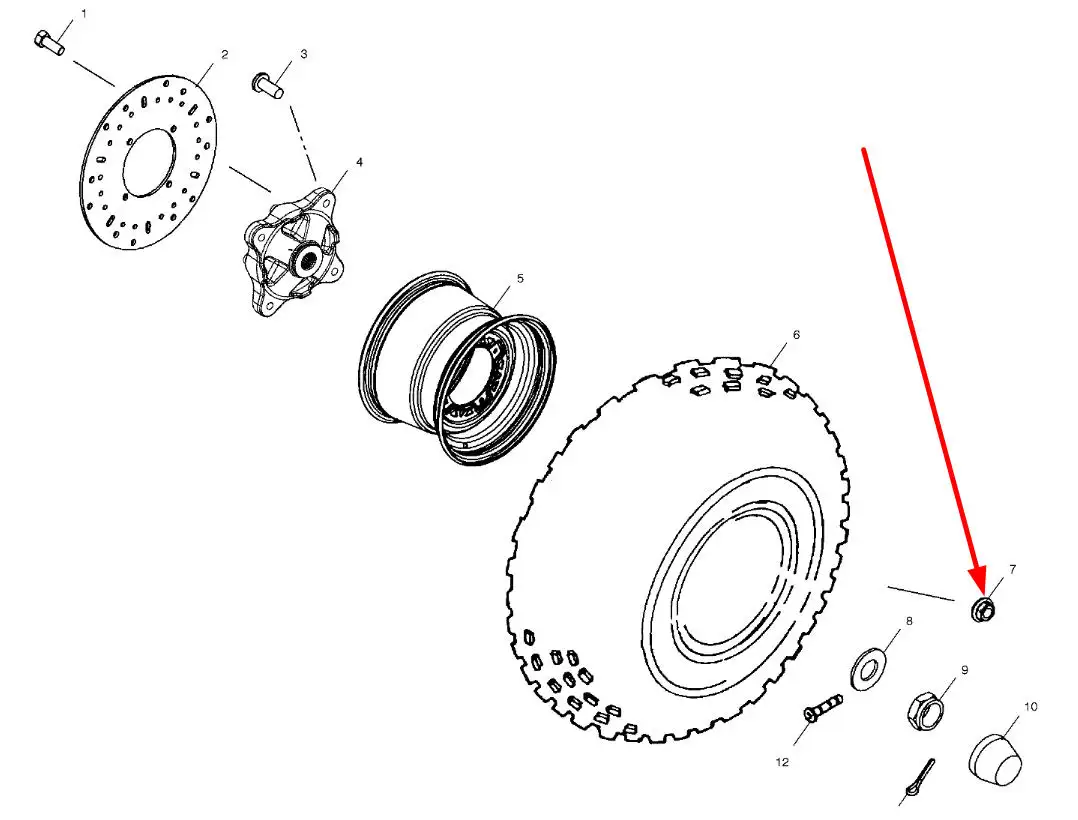 1
2
3
4
5
6
7
8
9
10
12