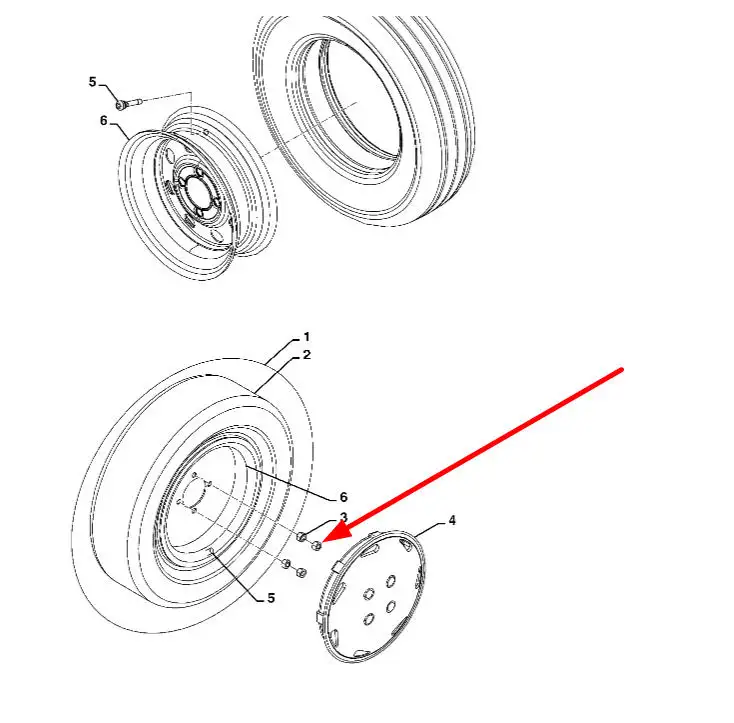 5
6
1
2
6
3
4
5