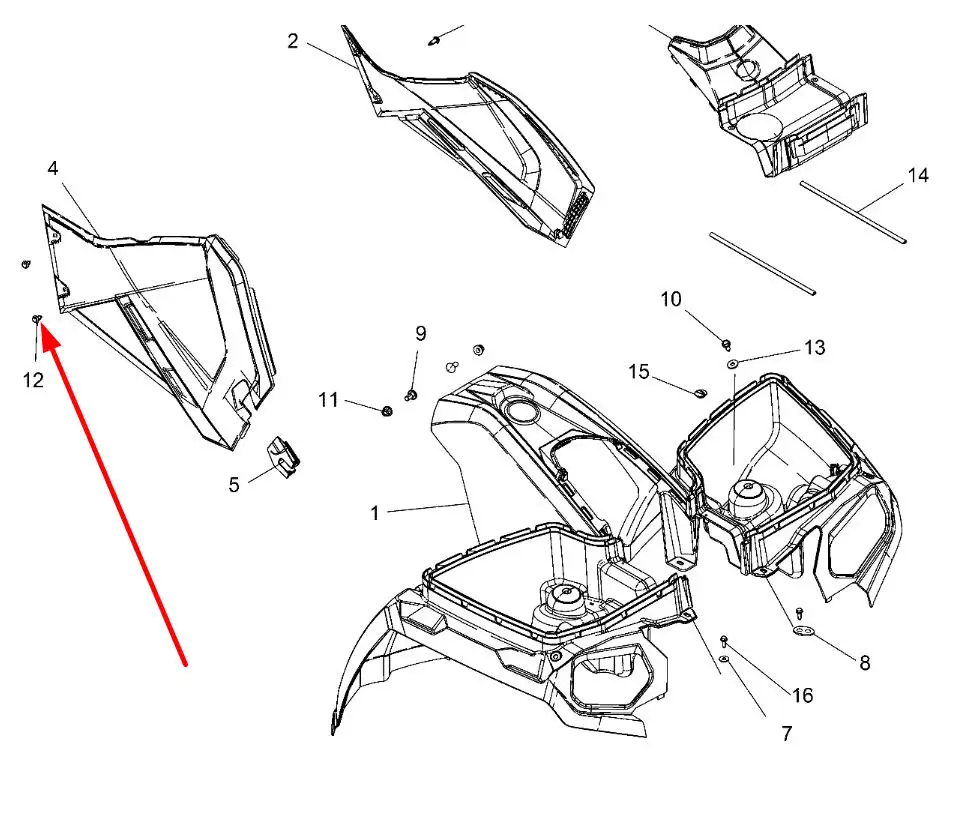 2
4
14
10
9
13
15
11
12
5
1
8
16
7