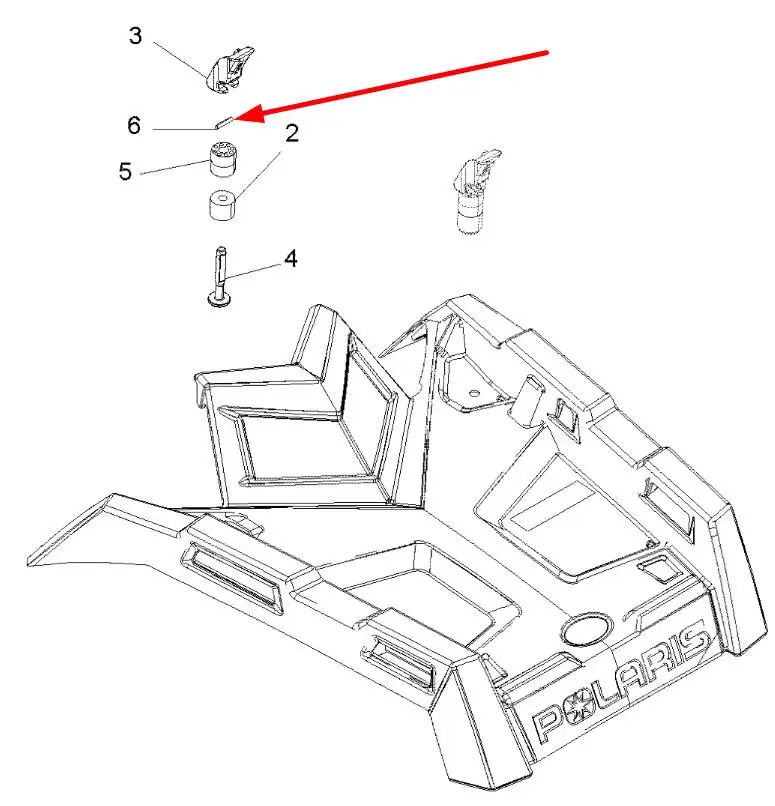 3
6
2
5
4
POLARIS