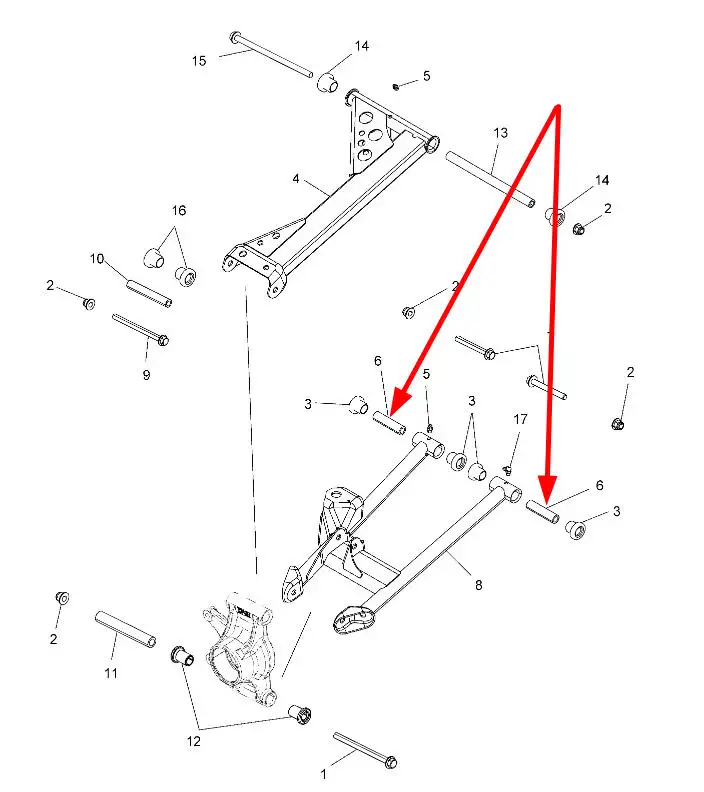 15
14
5
13
4
14
2
16
10
2
2
9
6
5
3
3
17
2
6
3
8
2
11
12
1