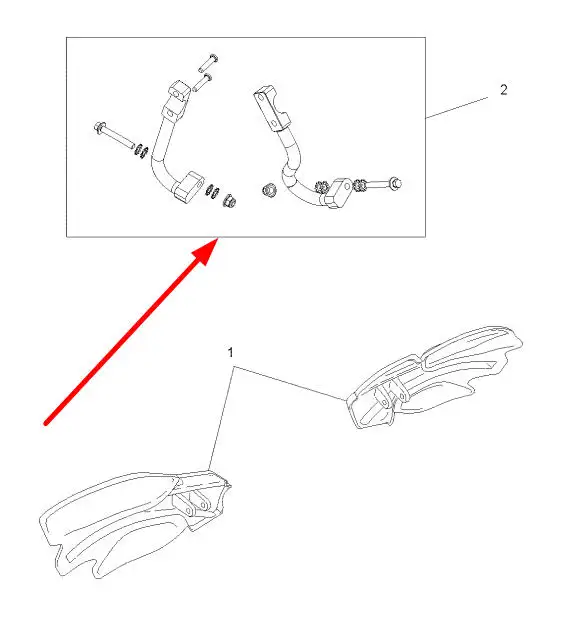 2

1