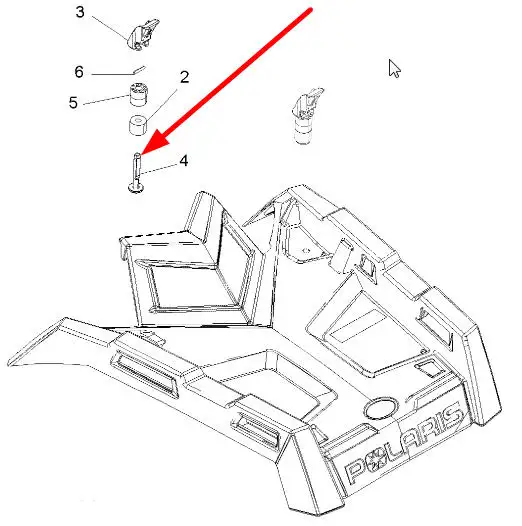 3
6
2
5
4
POLARIS