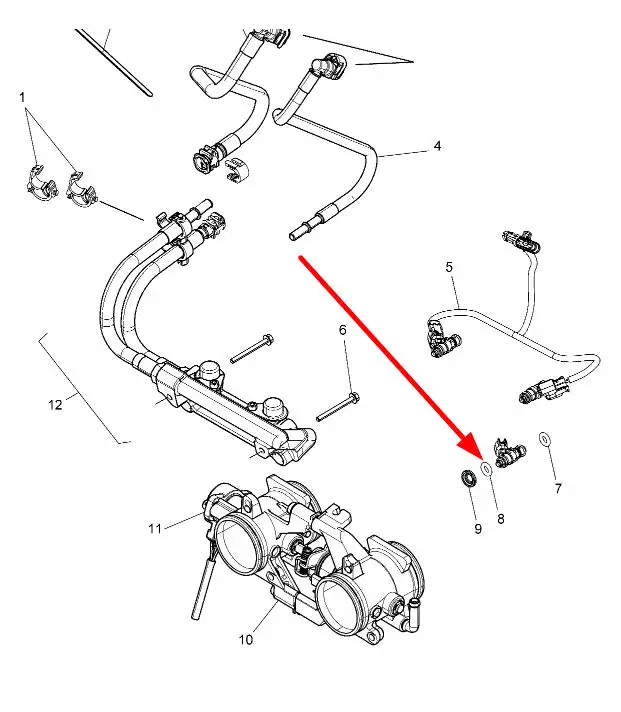 1
4
5
6
12
7
8
9
11
10