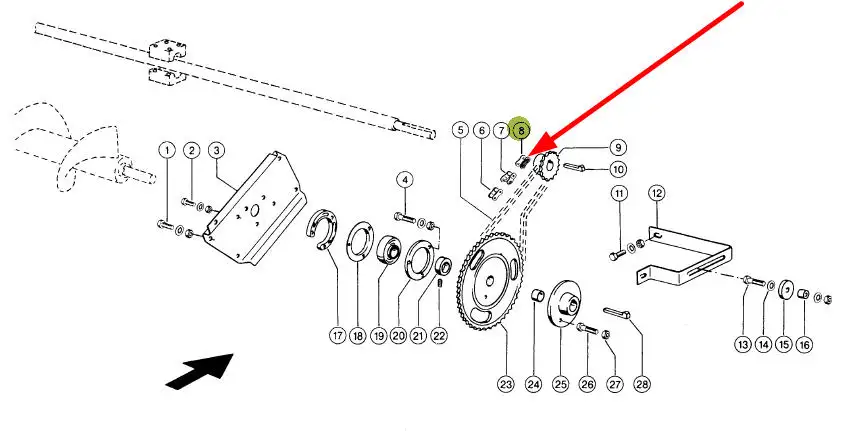 1
2
3
4
5
6
7
8
9
10
11
12
13
14
15
16
17
18
19
20
21
22
23
24
25
26
27
28