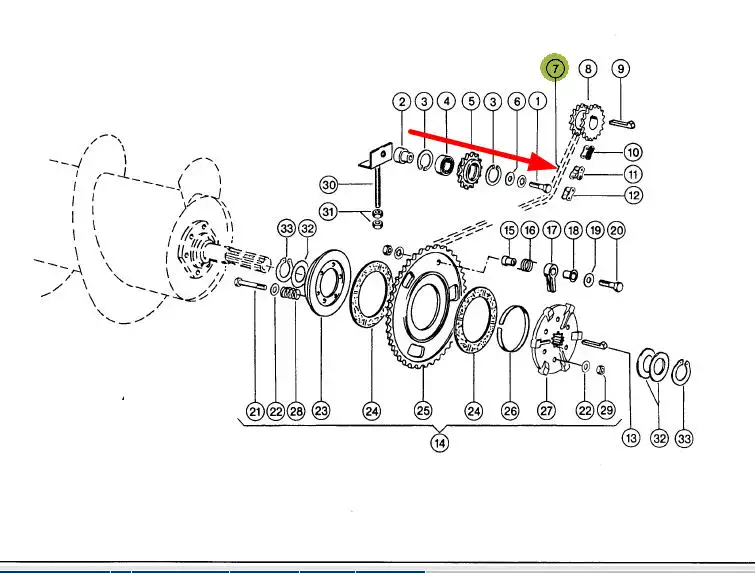 7
8
9
2
3
4
5
3
6
1
10
11
12
30
31
33
32
15
16
17
18
19
20
21
22
28
23
24
25
24
26
27
22
29
13
32
33
14