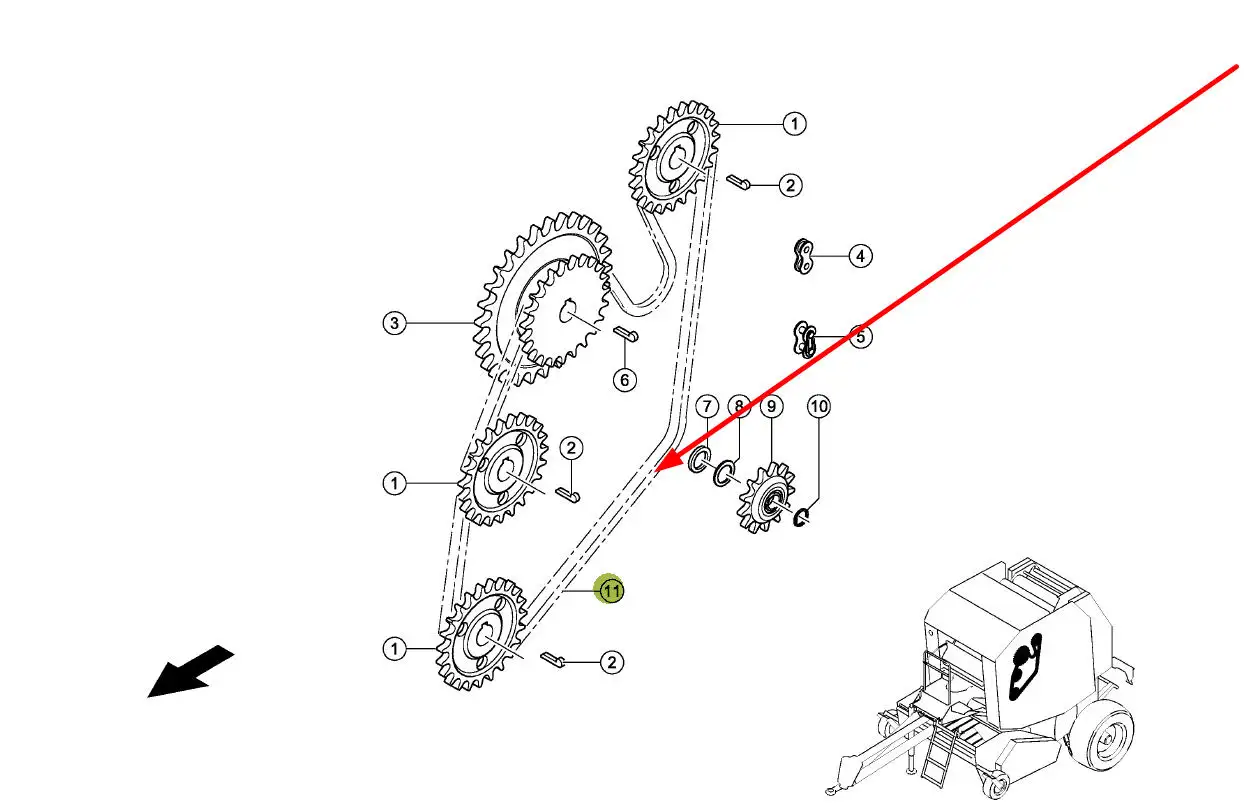 1
2
4
3
5
6
7
8
9
10
2
1
11
1
2