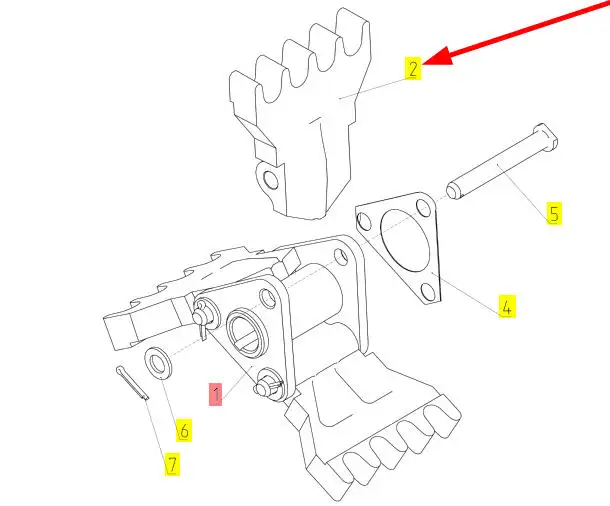 2
5
4
1
6
7