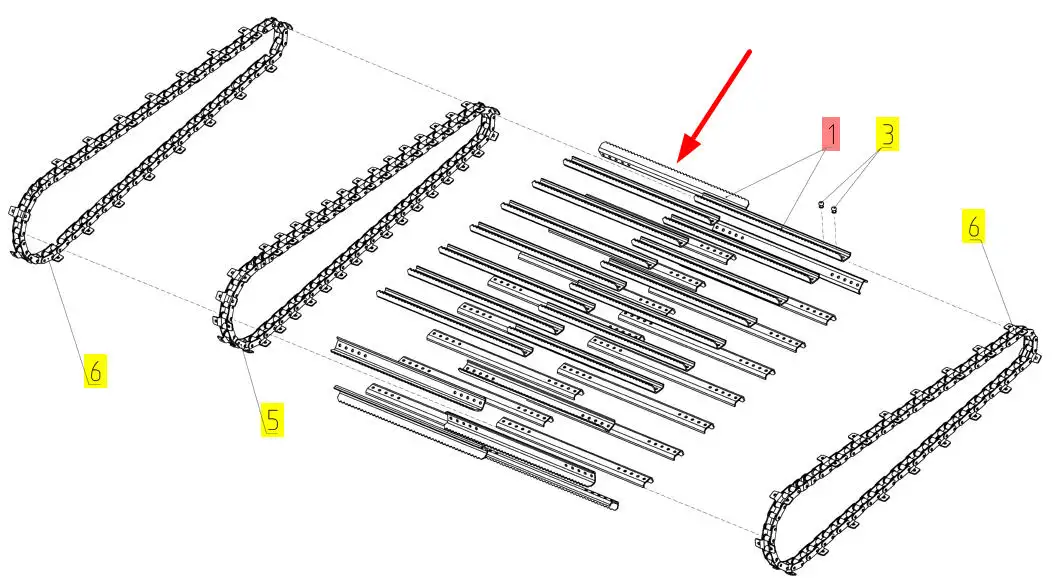 1
3
6
6
5